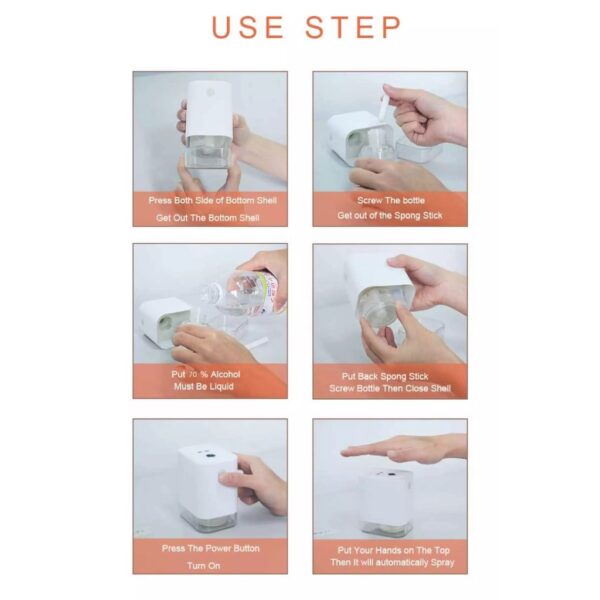 USE STEP

Press Both Side of Bottom Shell
Get Out The Bottom Shell

Screw The bottle
Get out of the Spong Stick

Put 70 % Alcohol
Must Be Liquid

Put Back Spong Stick
Screw Bottle Then Close Shell

Press The Power Button
Turn On

Put Your Hands on The Top
Then It will automatically Spray